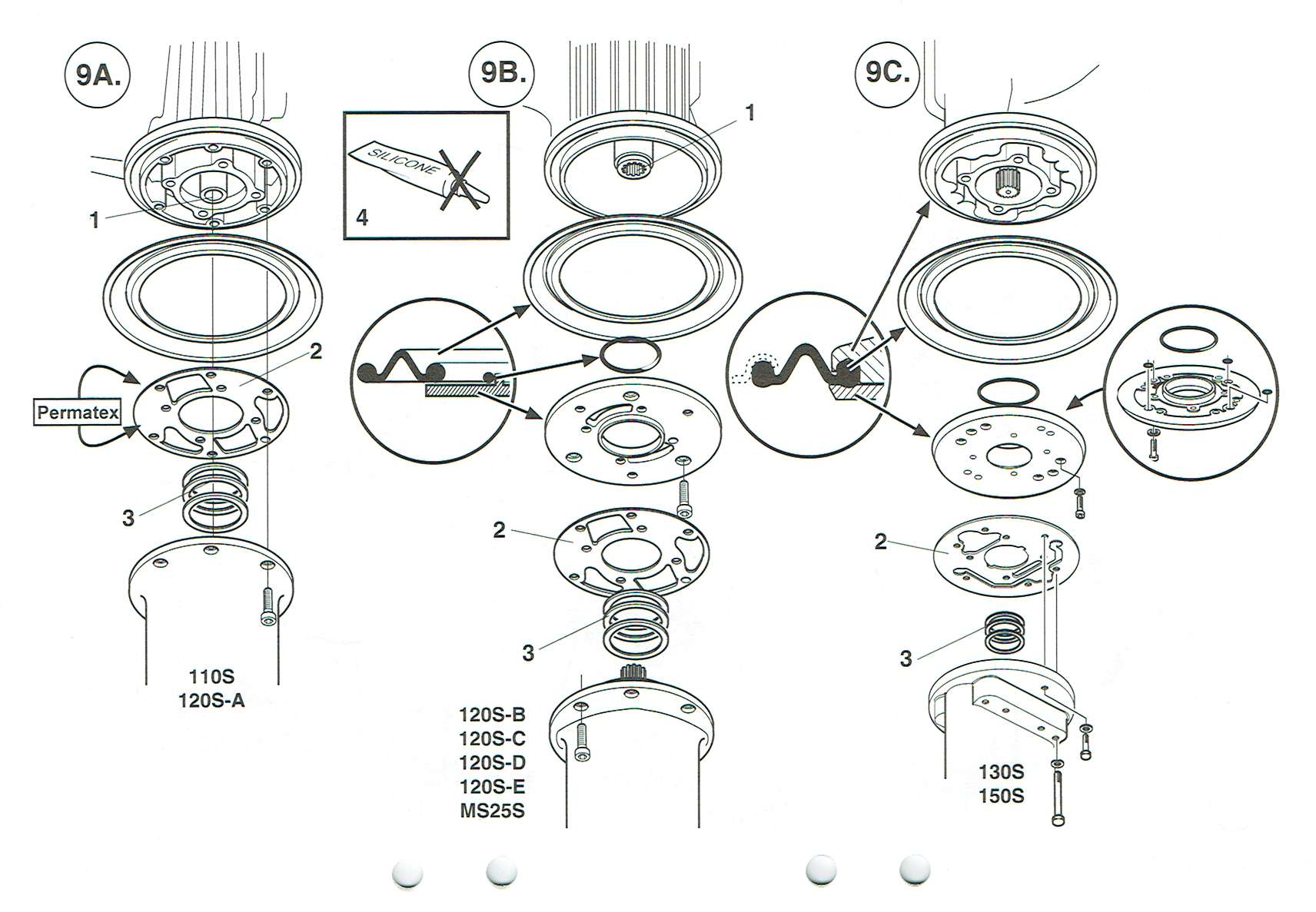 9A.

1

2

Permatex

3

110S
120S-A

9B.

SILICONE

4

1

2

3

120S-B
120S-C
120S-D
120S-E
MS25S

9C.

2

3

130S
150S