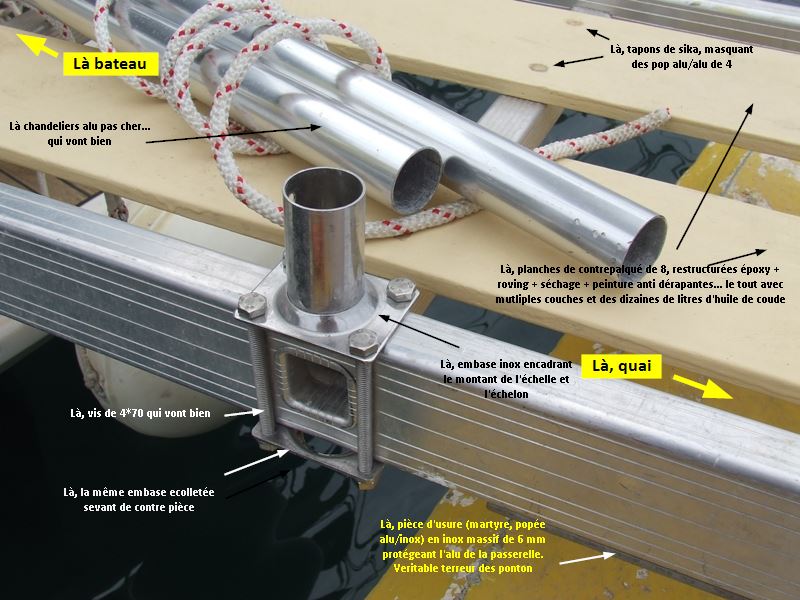 Là bateau

Là, tapons de sika, masquant des pop alu/alu de 4

Là chandeliers alu pas cher... qui vont bien

Là, planches de contrepalqué de 8, restructurées époxy + roving + séchage + peinture anti dérapantes... le tout avec mutliples couches et des dizaines de litres d'huile de coude

Là, embase inox encadrant le montant de l'échelle et l'échelon

Là, quai

Là, vis de 4*70 qui vont bien

Là, la même embase ecolletée sevant de contre pièce

Là, pièce d'usure (martyre, popée alu/inox) en inox massif de 6 mm protégeant l'alu de la passerelle. Veritable terreur des ponton