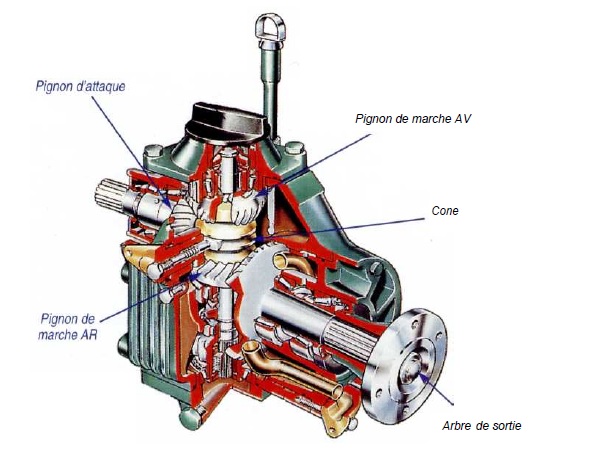 Pignon d'attaque

Pignon de marche AV

Cone

Pignon de marche AR

Arbre de sortie